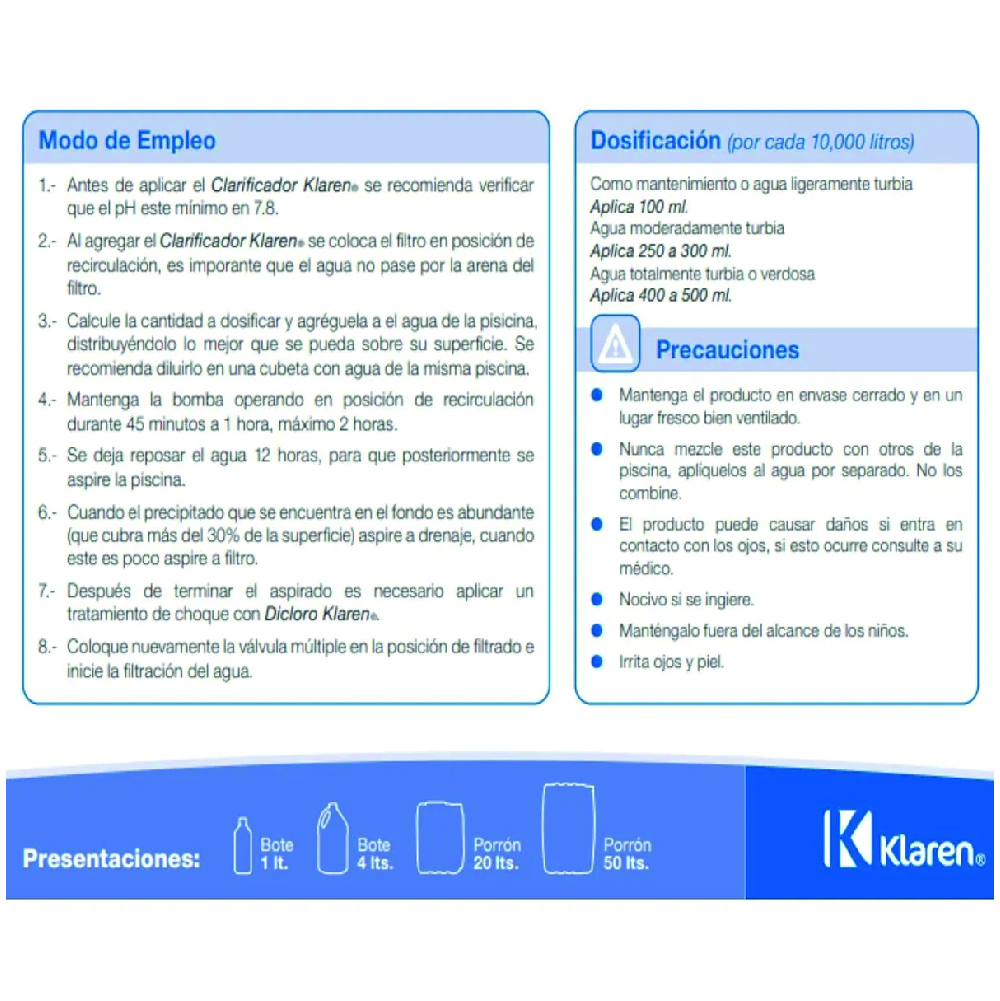 Modo de Empleo

1.- Antes de aplicar el Clarificador Klaren® se recomienda verificar que el pH este mínimo en 7.8.

2.- Al agregar el Clarificador Klaren® se coloca el filtro en posición de recirculación, es imporante que el agua no pase por la arena del filtro.

3.- Calcule la cantidad a dosificar y agréguela a el agua de la pisicina, distribuyéndolo lo mejor que se pueda sobre su superficie. Se recomienda diluirlo en una cubeta con agua de la misma piscina.

4.- Mantenga la bomba operando en posición de recirculación durante 45 minutos a 1 hora, máximo 2 horas.

5.- Se deja reposar el agua 12 horas, para que posteriormente se aspire la piscina.

6.- Cuando el precipitado que se encuentra en el fondo es abundante (que cubra más del 30% de la superficie) aspire a drenaje, cuando este es poco aspire a filtro.

7.- Después de terminar el aspirado es necesario aplicar un tratamiento de choque con Dicloro Klaren®.

8.- Coloque nuevamente la válvula múltiple en la posición de filtrado e inicie la filtración del agua.

Dosificación (por cada 10,000 litros)

Como mantenimiento o agua ligeramente turbia
Aplica 100 ml.
Agua moderadamente turbia
Aplica 250 a 300 ml.
Agua totalmente turbia o verdosa
Aplica 400 a 500 ml.

Precauciones

Mantenga el producto en envase cerrado y en un lugar fresco bien ventilado.

Nunca mezcle este producto con otros de la piscina, aplíquelos al agua por separado. No los combine.

El producto puede causar daños si entra en contacto con los ojos, si esto ocurre consulte a su médico.

Nocivo si se ingiere.

Manténgalo fuera del alcance de los niños.

Irrita ojos y piel.

Presentaciones: Bote 1 lt. Bote 4 lts. Porrón 20 lts. Porrón 50 lts.

Klaren®